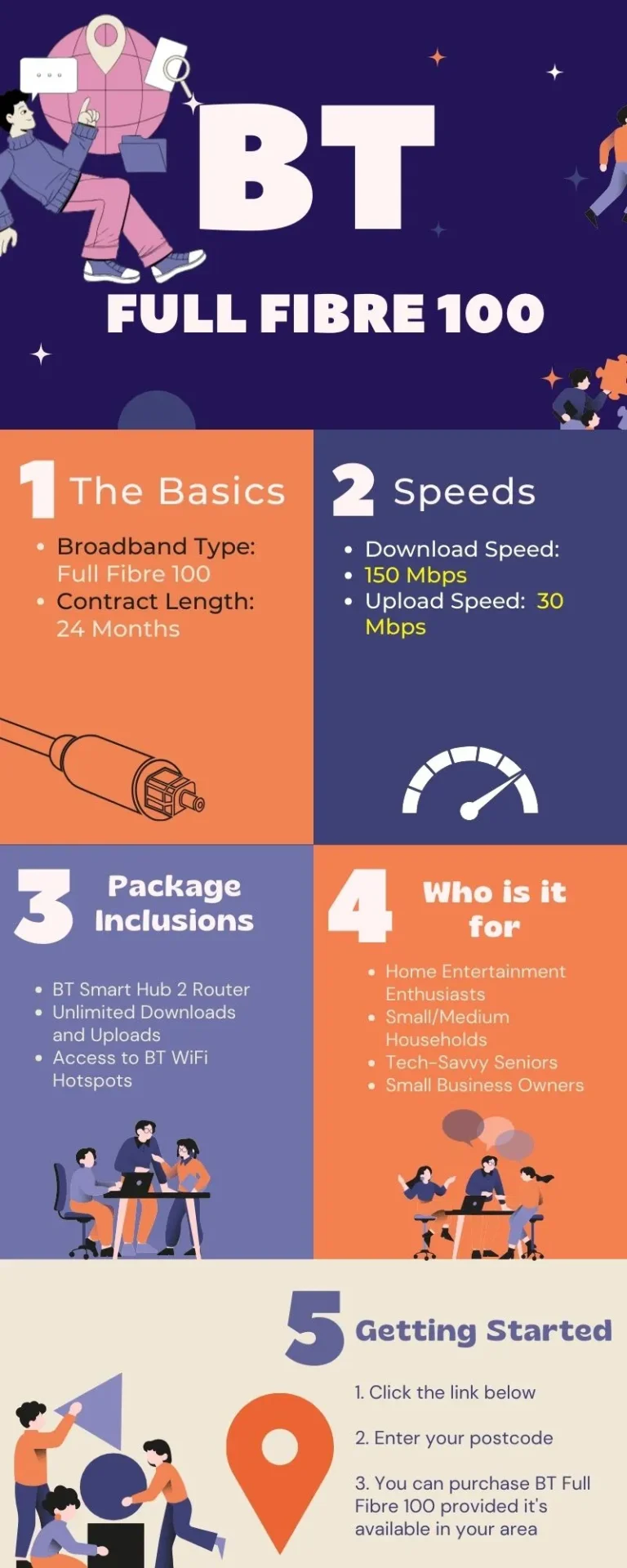 BT

FULL FIBRE 100

1 The Basics

- Broadband Type: Full Fibre 100
- Contract Length: 24 Months

2 Speeds

- Download Speed:
- 150 Mbps
- Upload Speed: 30 Mbps

3 Package Inclusions

- BT Smart Hub 2 Router
- Unlimited Downloads and Uploads
- Access to BT WiFi Hotspots

4 Who is it for

- Home Entertainment Enthusiasts
- Small/Medium Households
- Tech-Savvy Seniors
- Small Business Owners

5 Getting Started

1. Click the link below

2. Enter your postcode

3. You can purchase BT Full Fibre 100 provided it's available in your area